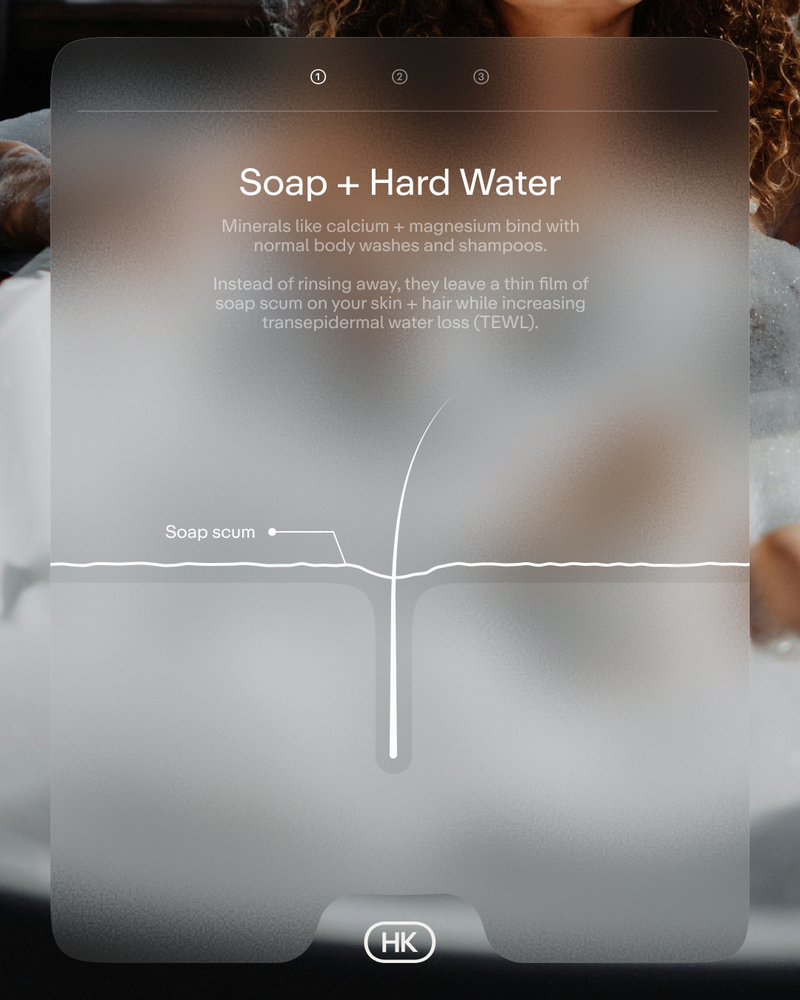 ① ② ③

Soap + Hard Water

Minerals like calcium + magnesium bind with normal body washes and shampoos.

Instead of rinsing away, they leave a thin film of soap scum on your skin + hair while increasing transepidermal water loss (TEWL).

Soap scum

HK