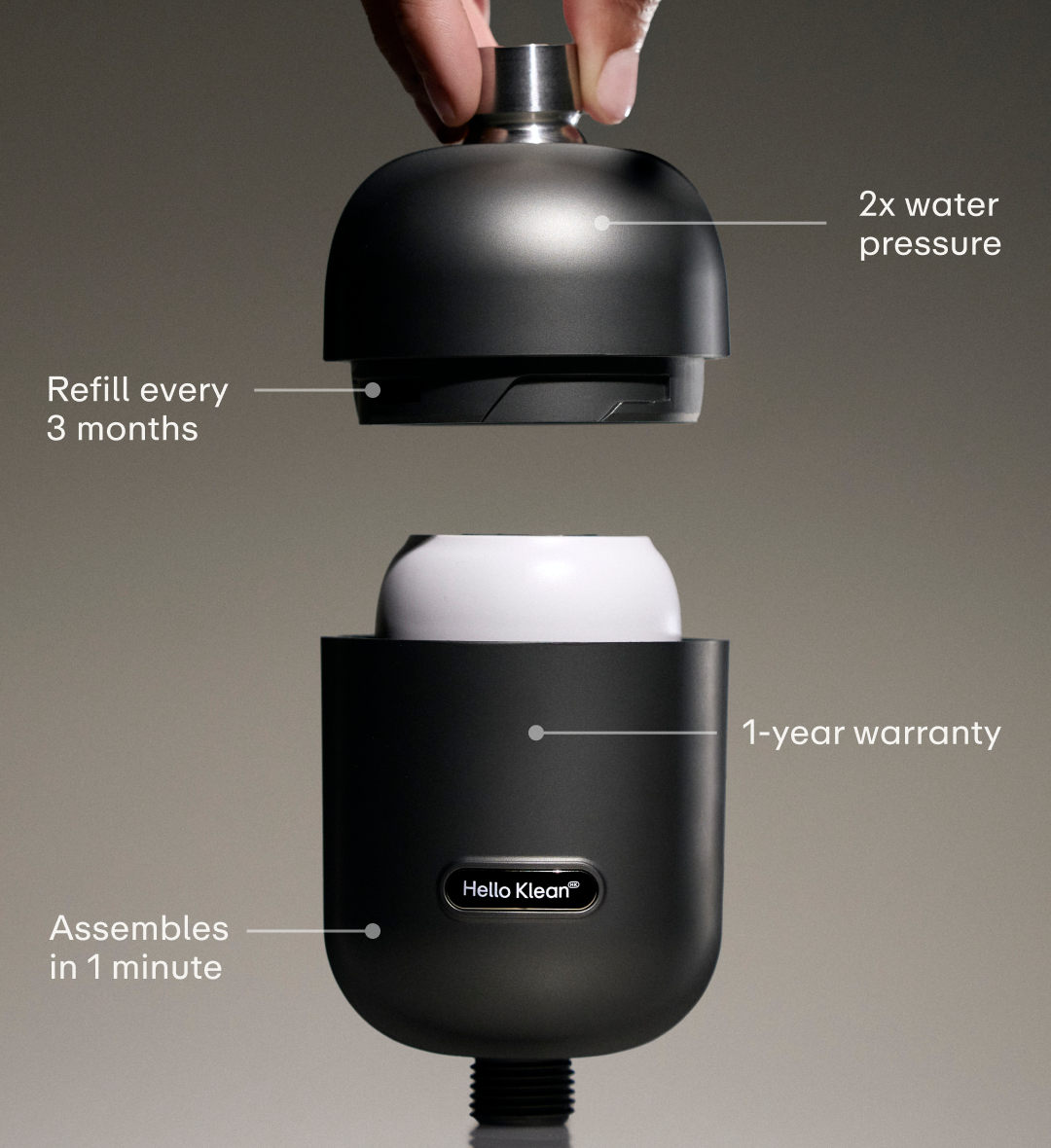 2x water pressure

Refill every 3 months

1-year warranty

Hello Klean

Assembles in 1 minute